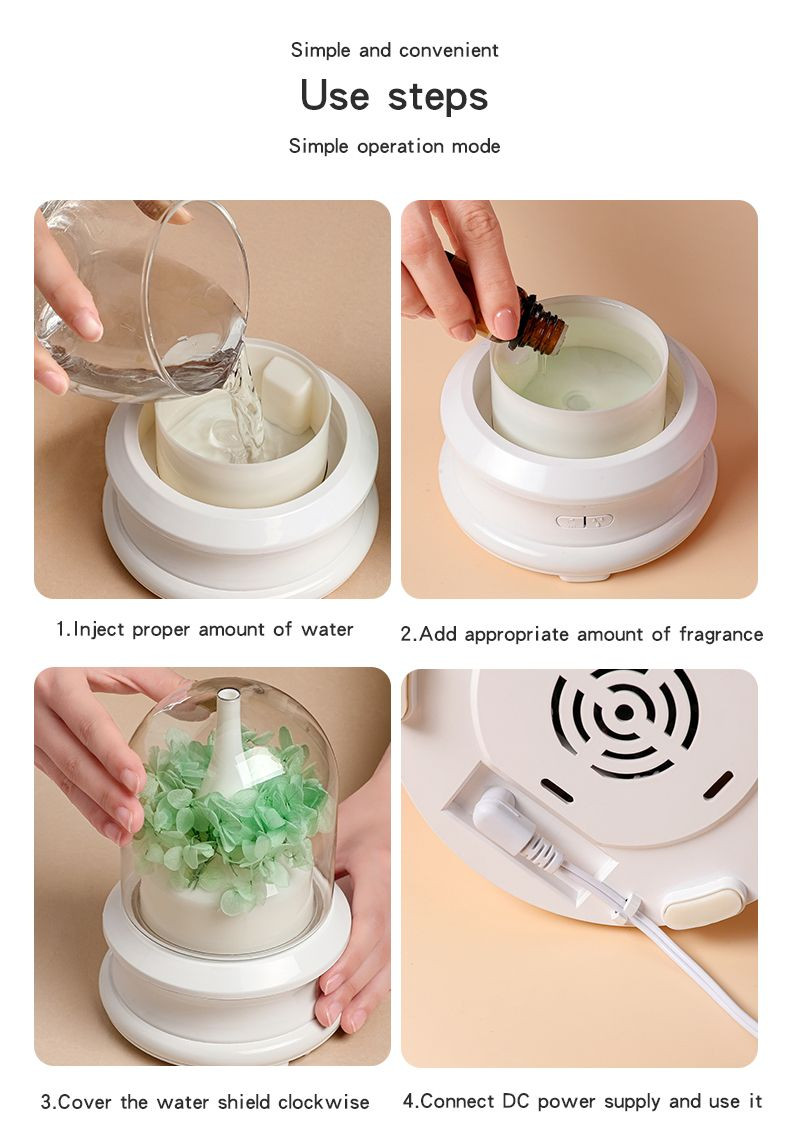 Simple and convenient

Use steps

Simple operation mode

1.Inject proper amount of water

2.Add appropriate amount of fragrance

3.Cover the water shield clockwise

4.Connect DC power supply and use it