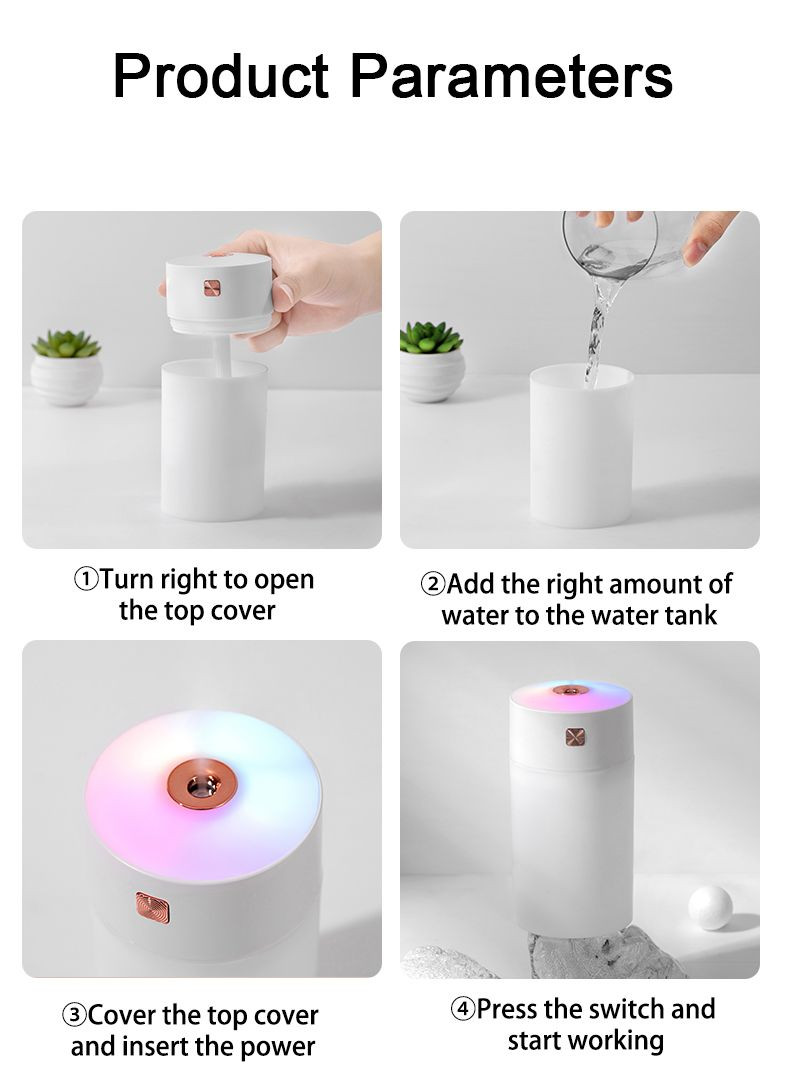 Product Parameters

①Turn right to open the top cover

②Add the right amount of water to the water tank

③Cover the top cover and insert the power

④Press the switch and start working